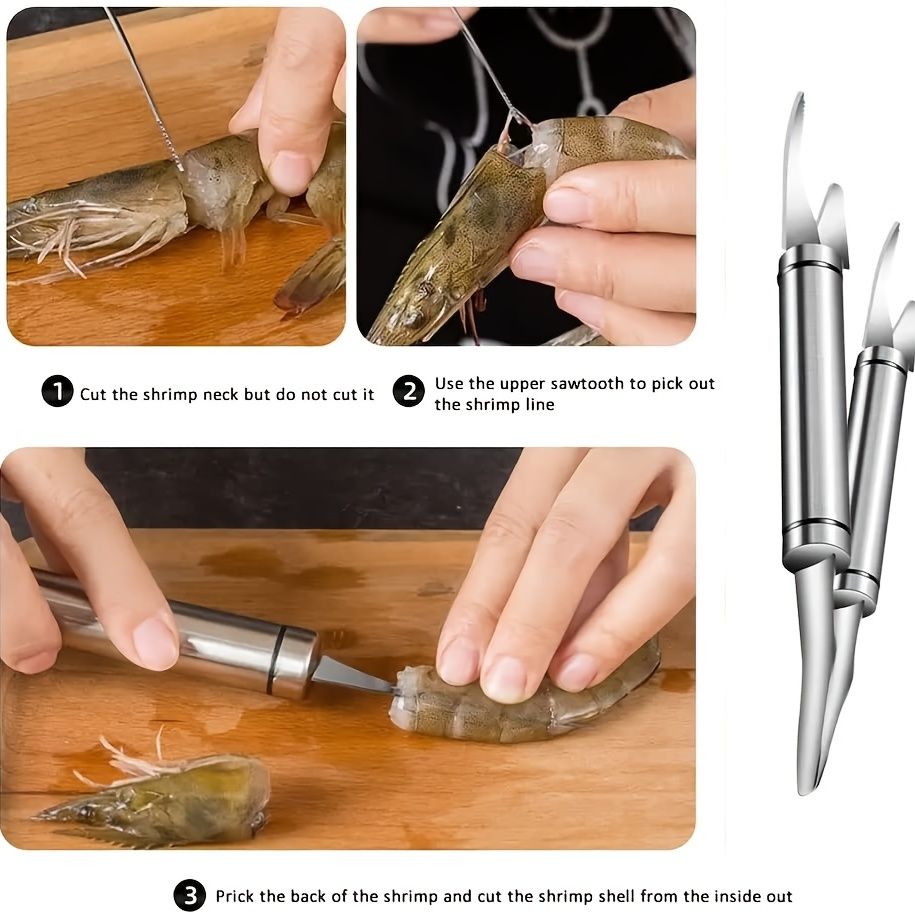 1 Cut the shrimp neck but do not cut it

2 Use the upper sawtooth to pick out the shrimp line

3 Prick the back of the shrimp and cut the shrimp shell from the inside out